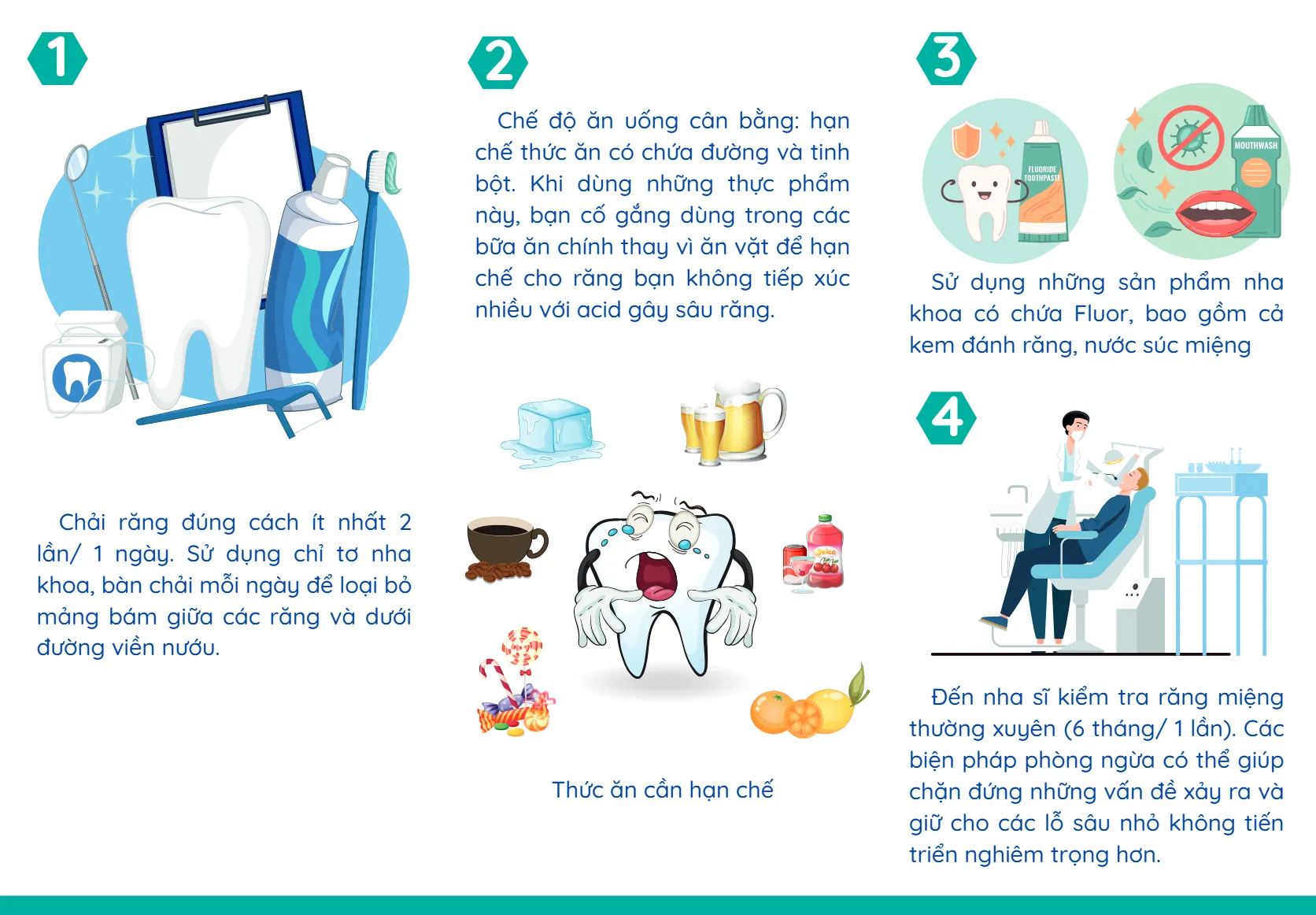 1

Chải răng đúng cách ít nhất 2 lần/ 1 ngày. Sử dụng chỉ tơ nha khoa, bàn chải mỗi ngày để loại bỏ mảng bám giữa các răng và dưới đường viền nướu.

2

Chế độ ăn uống cân bằng: hạn chế thức ăn có chứa đường và tinh bột. Khi dùng những thực phẩm này, bạn cố gắng dùng trong các bữa ăn chính thay vì ăn vặt để hạn chế cho răng bạn không tiếp xúc nhiều với acid gây sâu răng.

Juice

Thức ăn cần hạn chế

3

FLUORIDE TOOTHPASTE

MOUTHWASH

Sử dụng những sản phẩm nha khoa có chứa Fluor, bao gồm cả kem đánh răng, nước súc miệng

4

Đến nha sĩ kiểm tra răng miệng thường xuyên (6 tháng/ 1 lần). Các biện pháp phòng ngừa có thể giúp chặn đứng những vấn đề xảy ra và giữ cho các lỗ sâu nhỏ không tiến triển nghiêm trọng hơn.